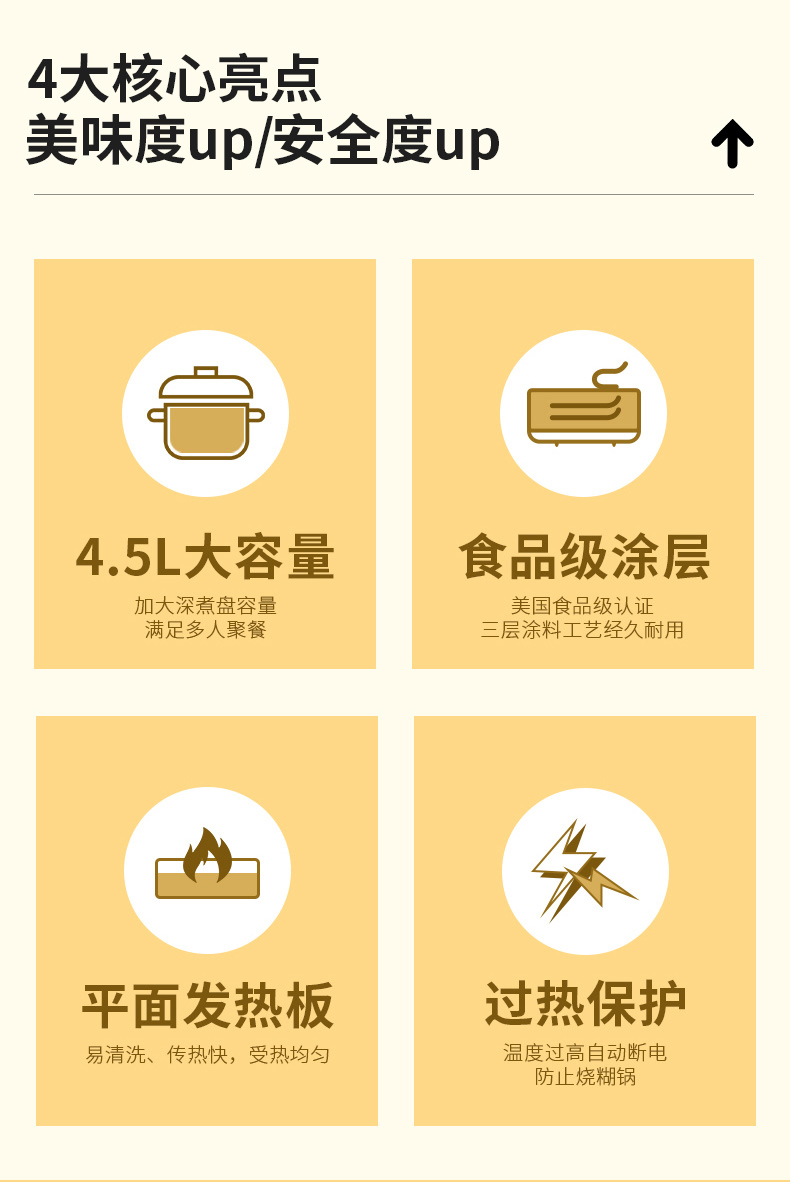 4大核心亮点
美味度up/安全度up

4.5L大容量
加大深煮盘容量
满足多人聚餐

食品级涂层
美国食品级认证
三层涂料工艺经久耐用

平面发热板
易清洗、传热快，受热均匀

过热保护
温度过高自动断电
防止烧糊锅